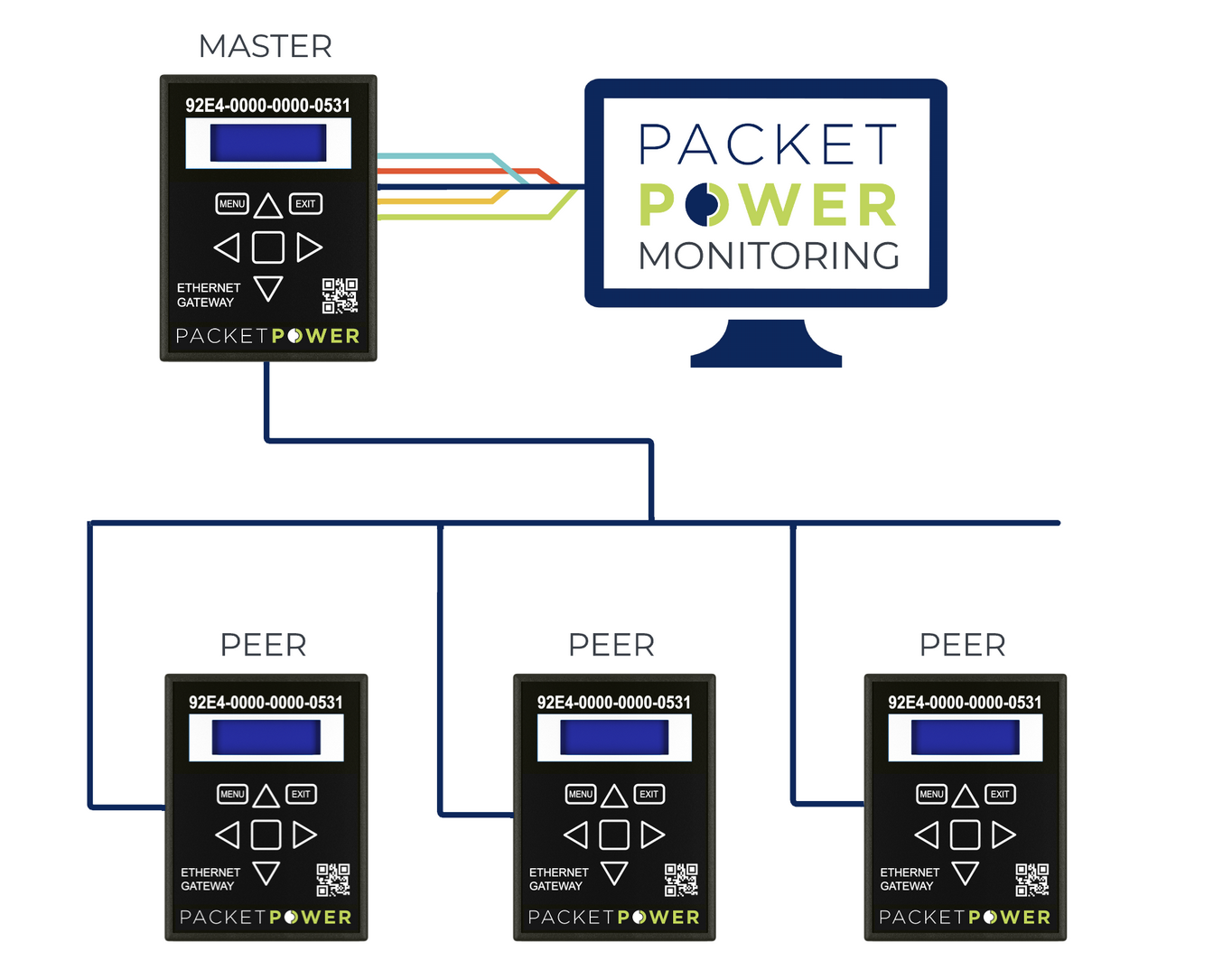 MASTER

92E4-0000-0000-0531

MENU EXIT

ETHERNET GATEWAY

PACKETPOWER

PACKET POWER MONITORING

PEER

92E4-0000-0000-0531

MENU EXIT

ETHERNET GATEWAY

PACKETPOWER

PEER

92E4-0000-0000-0531

MENU EXIT

ETHERNET GATEWAY

PACKETPOWER

PEER

92E4-0000-0000-0531

MENU EXIT

ETHERNET GATEWAY

PACKETPOWER