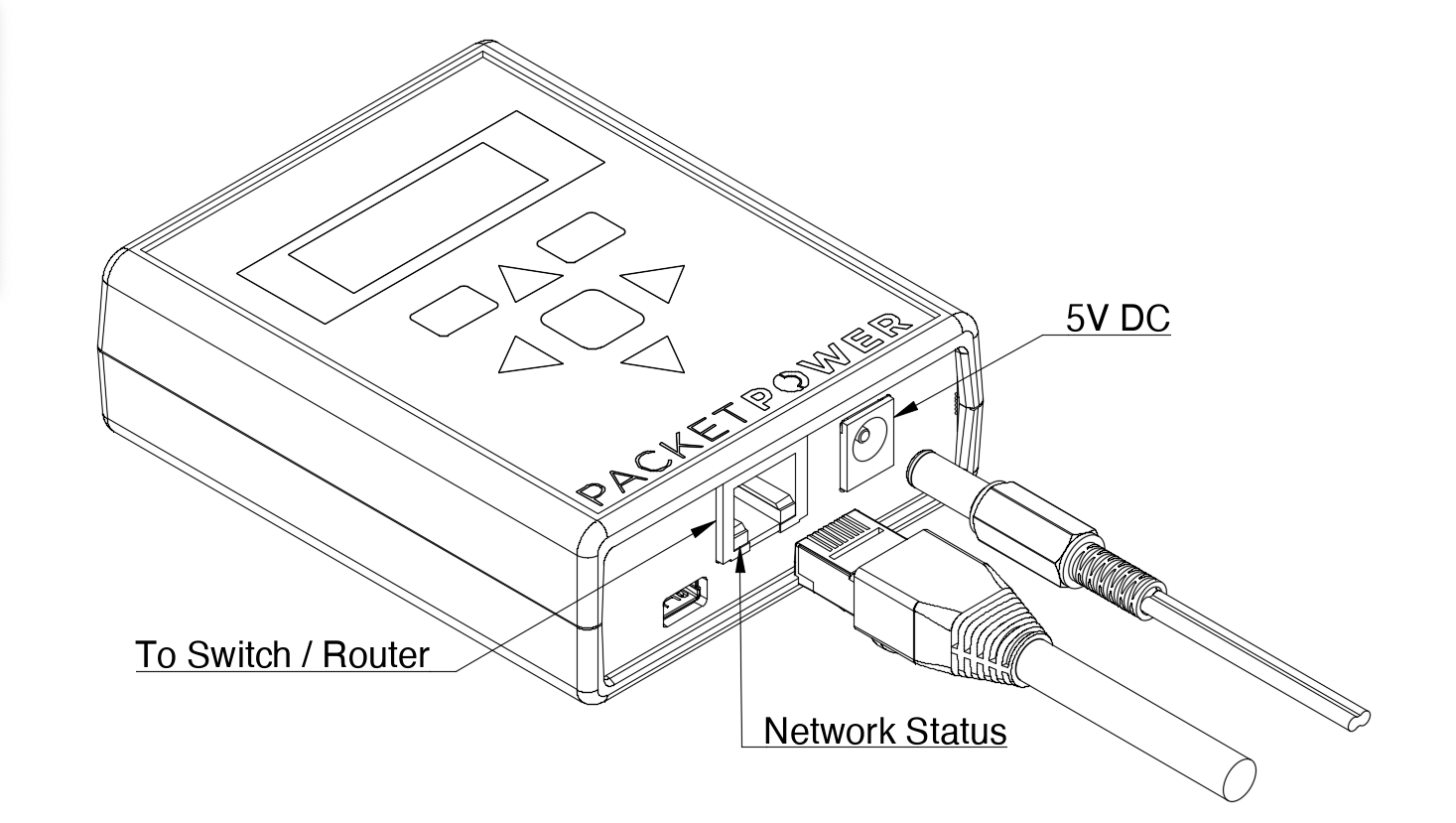 PACKETPOWER

5V DC

To Switch / Router

Network Status