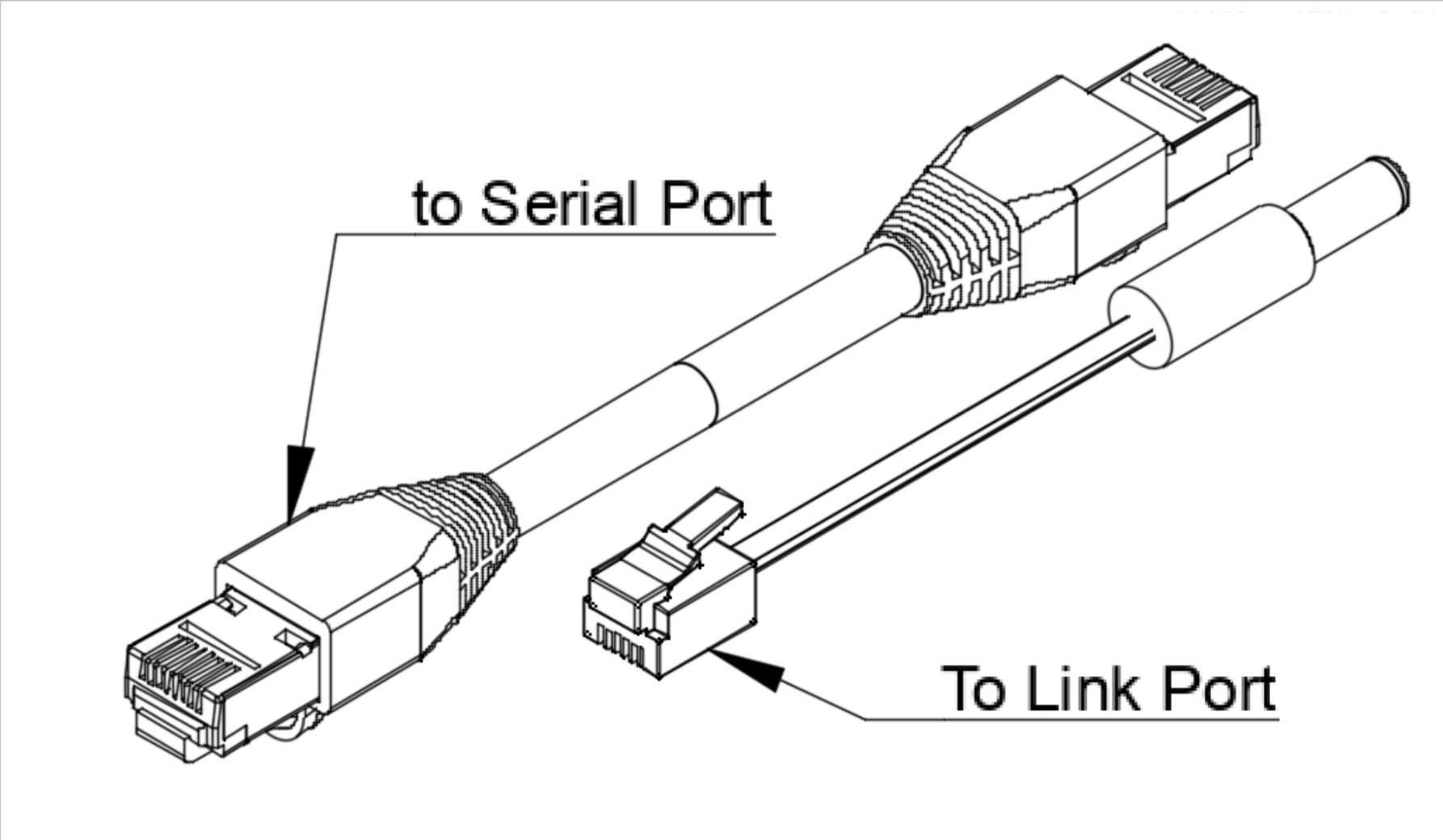 to Serial Port

To Link Port