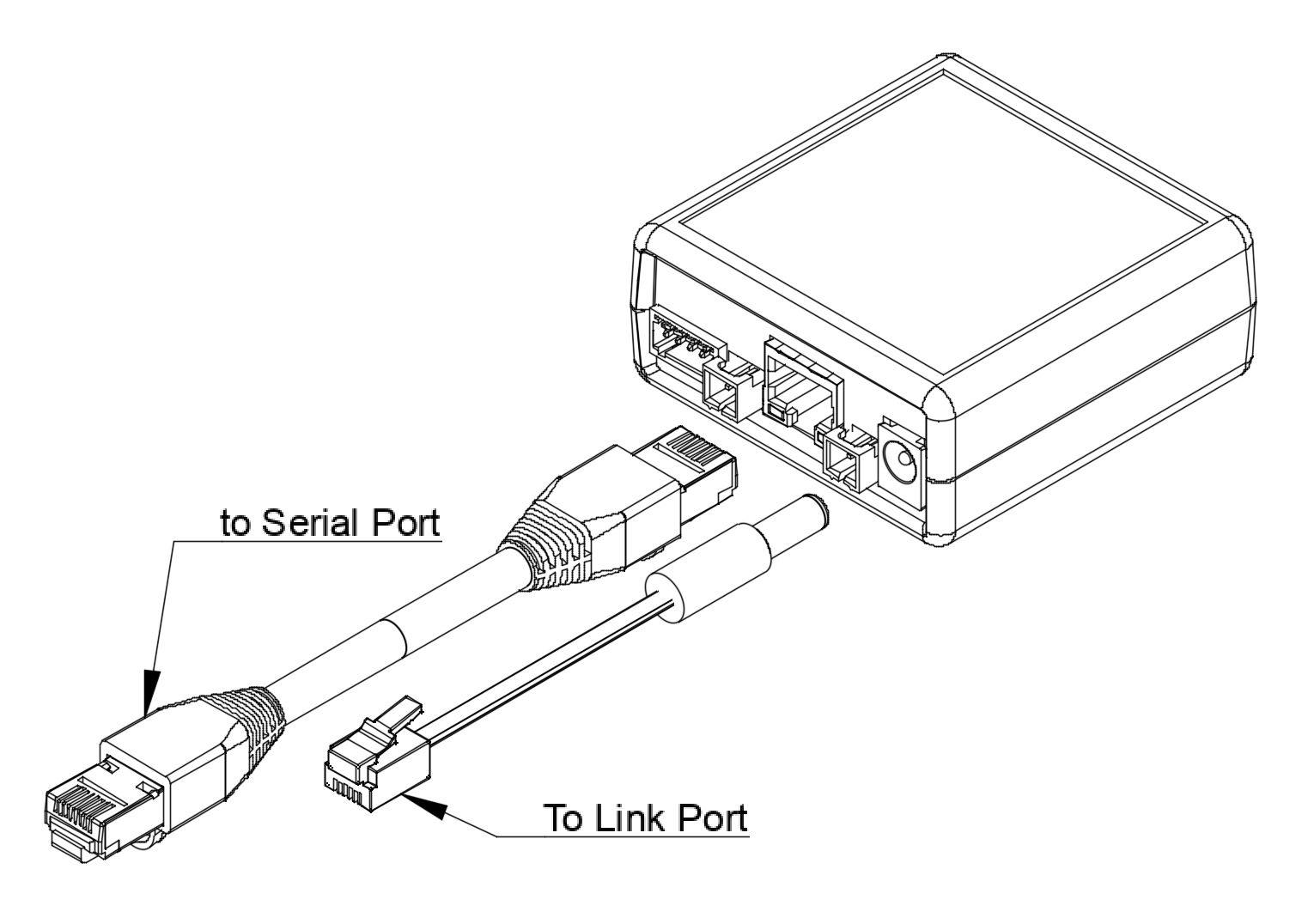 to Serial Port

To Link Port