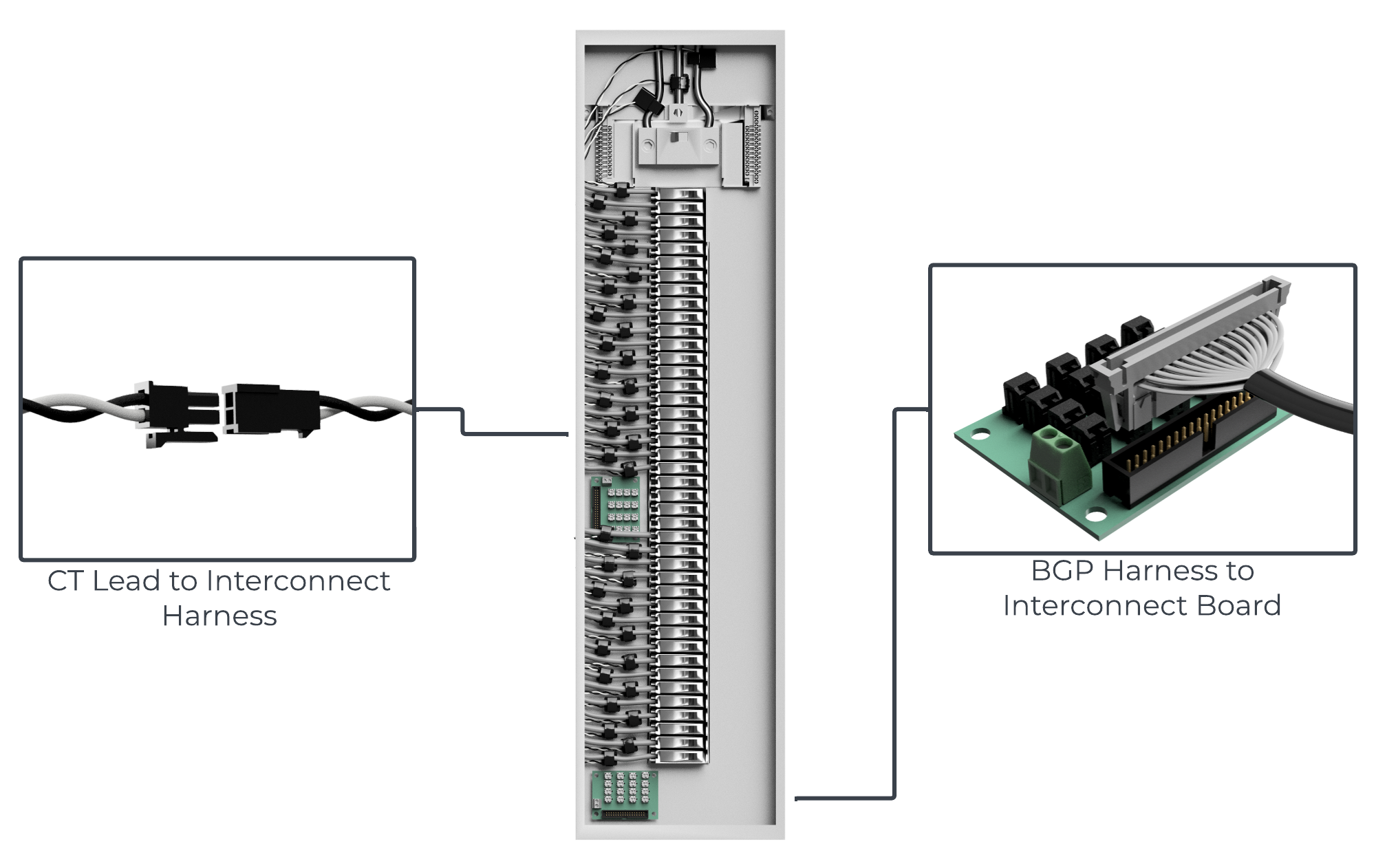 CT Lead to Interconnect Harness

BGP Harness to Interconnect Board