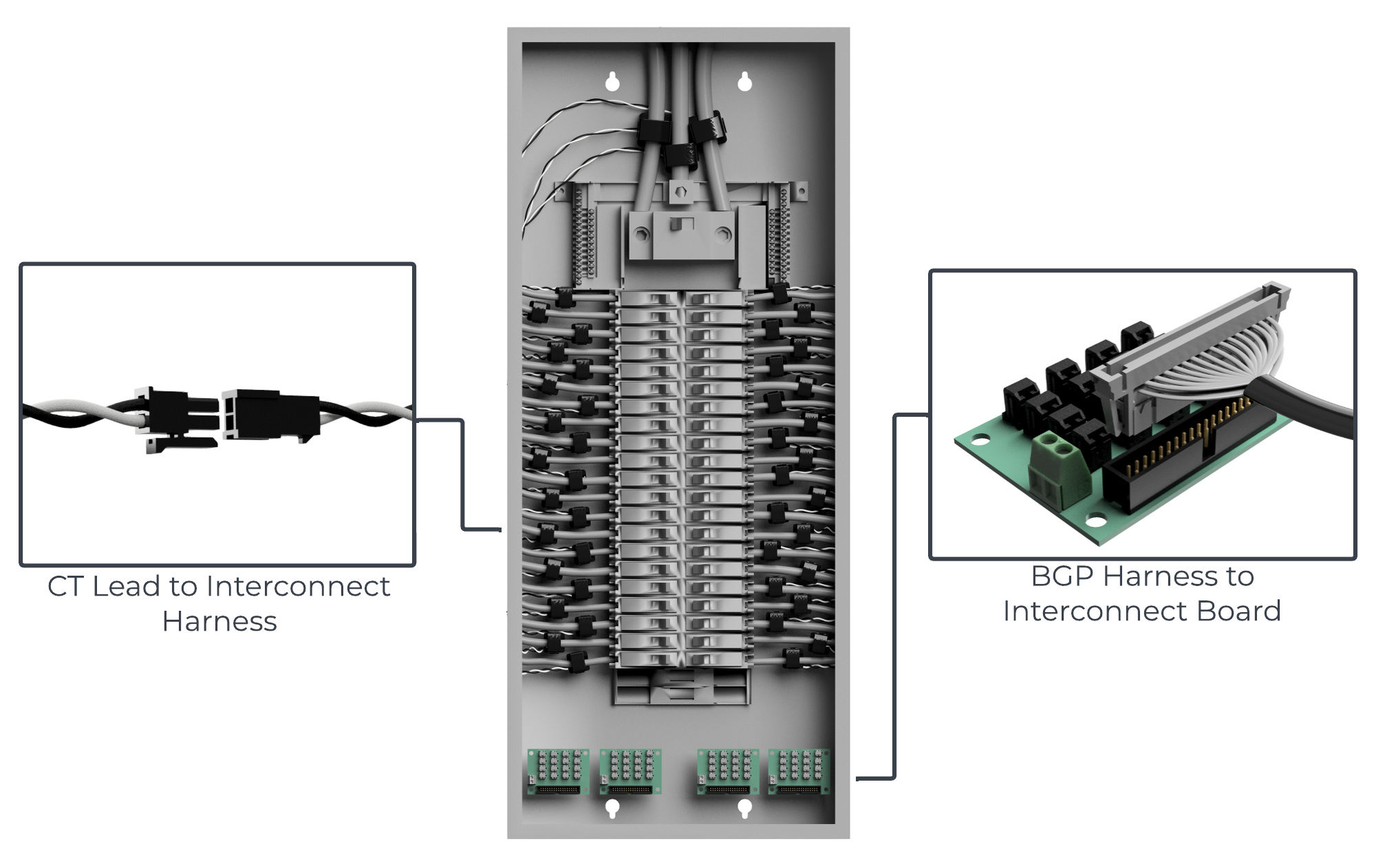 CT Lead to Interconnect Harness

BGP Harness to Interconnect Board