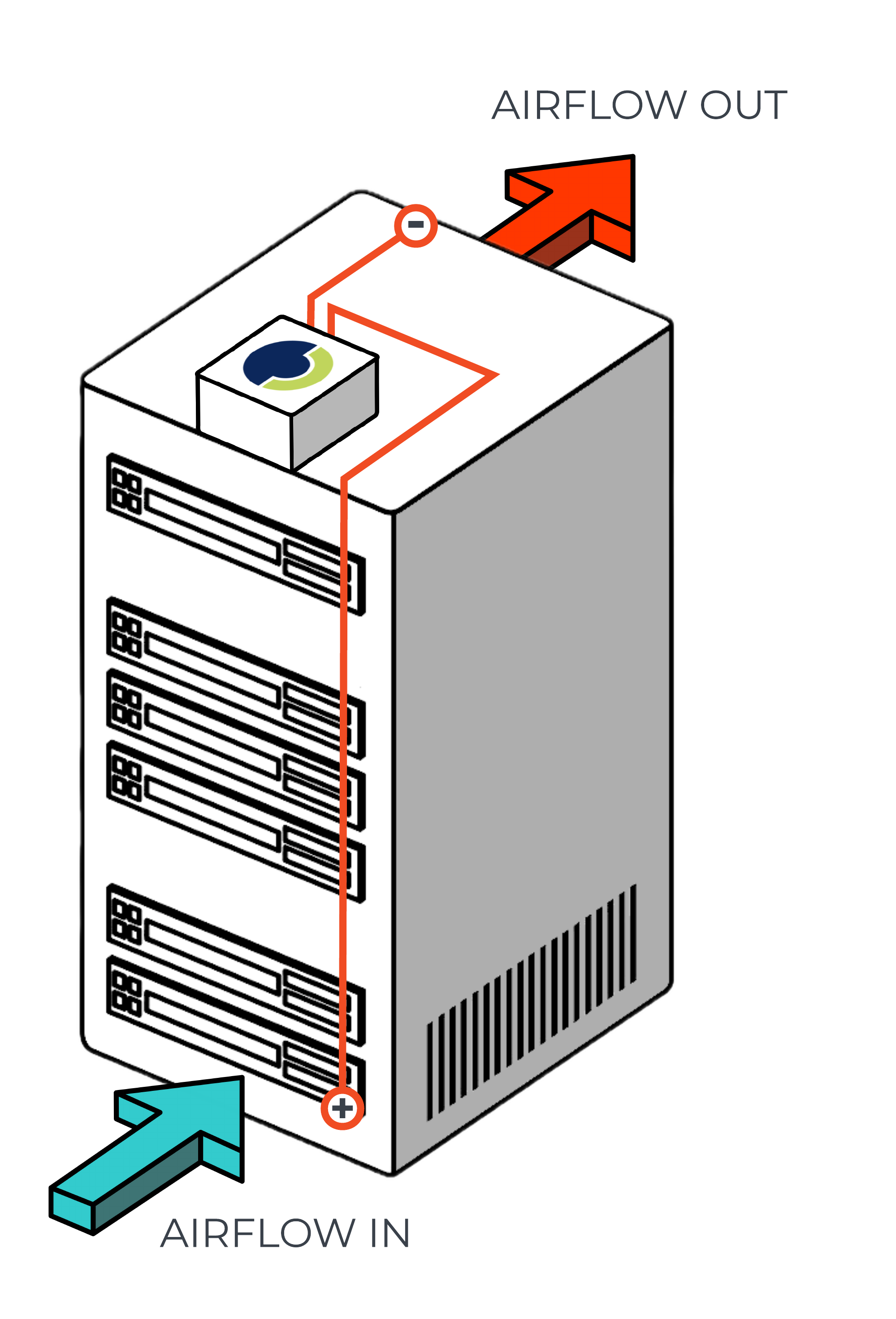 AIRFLOW OUT

-

+

AIRFLOW IN