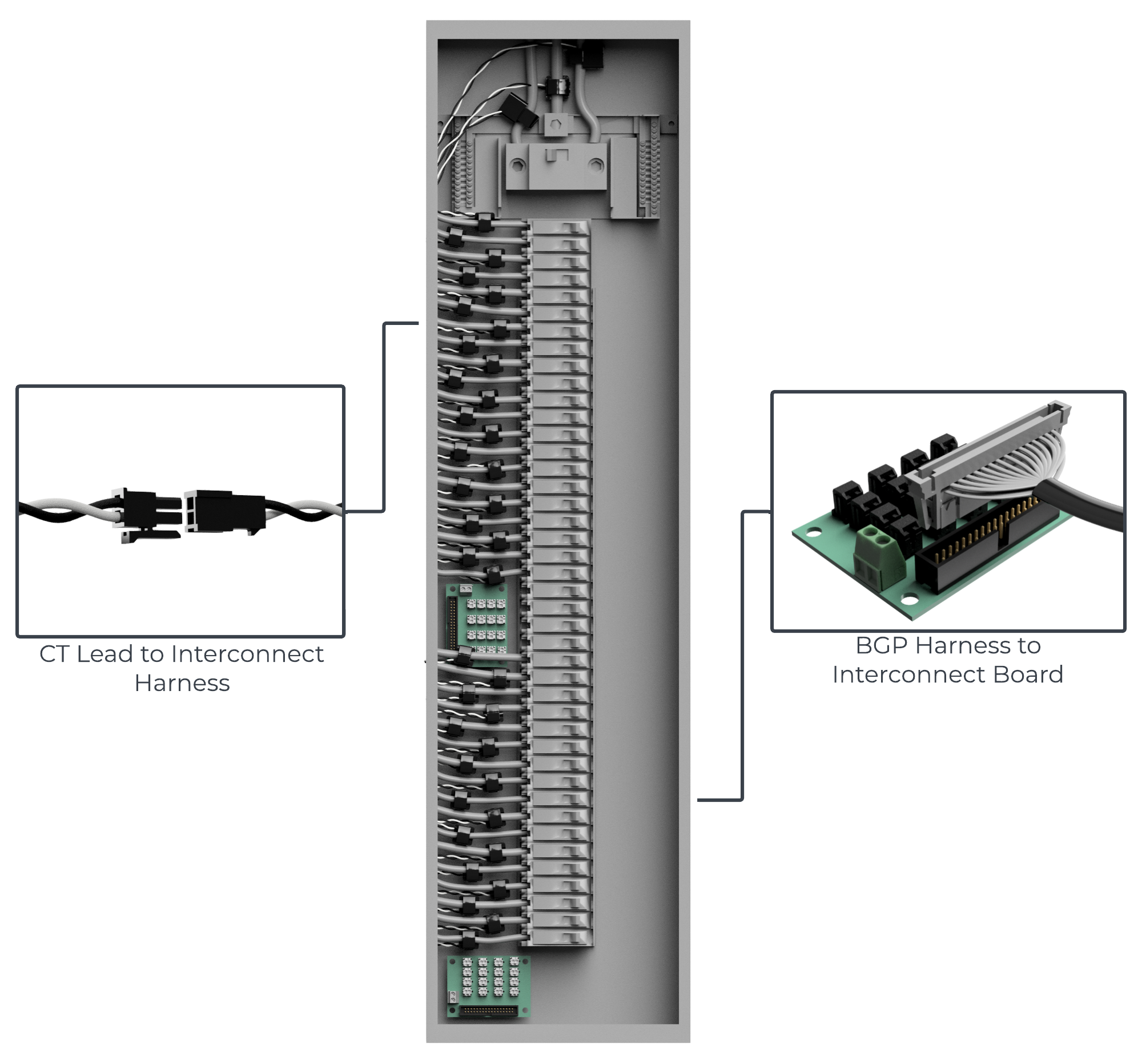 CT Lead to Interconnect Harness

BGP Harness to Interconnect Board